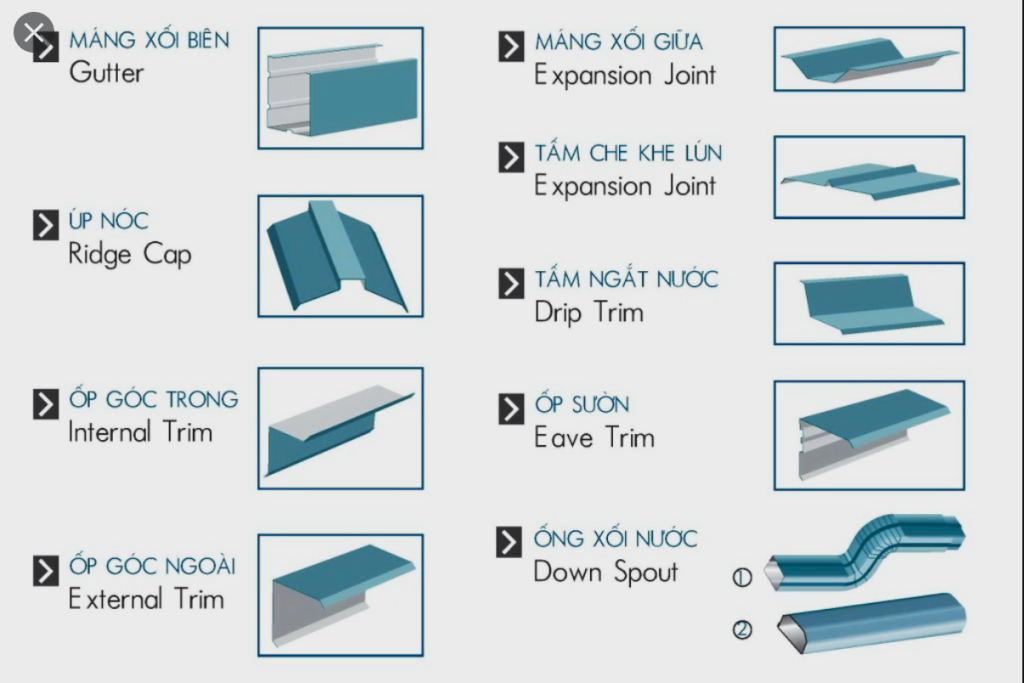 MÁNG XỐI BIÊN
Gutter

ÚP NÓC
Ridge Cap

ỐP GÓC TRONG
Internal Trim

ỐP GÓC NGOÀI
External Trim

MÁNG XỐI GIỮA
Expansion Joint

TẤM CHE KHE LÚN
Expansion Joint

TẤM NGẮT NƯỚC
Drip Trim

ỐP SƯỜN
Eave Trim

ỐNG XỐI NƯỚC
Down Spout

①

②